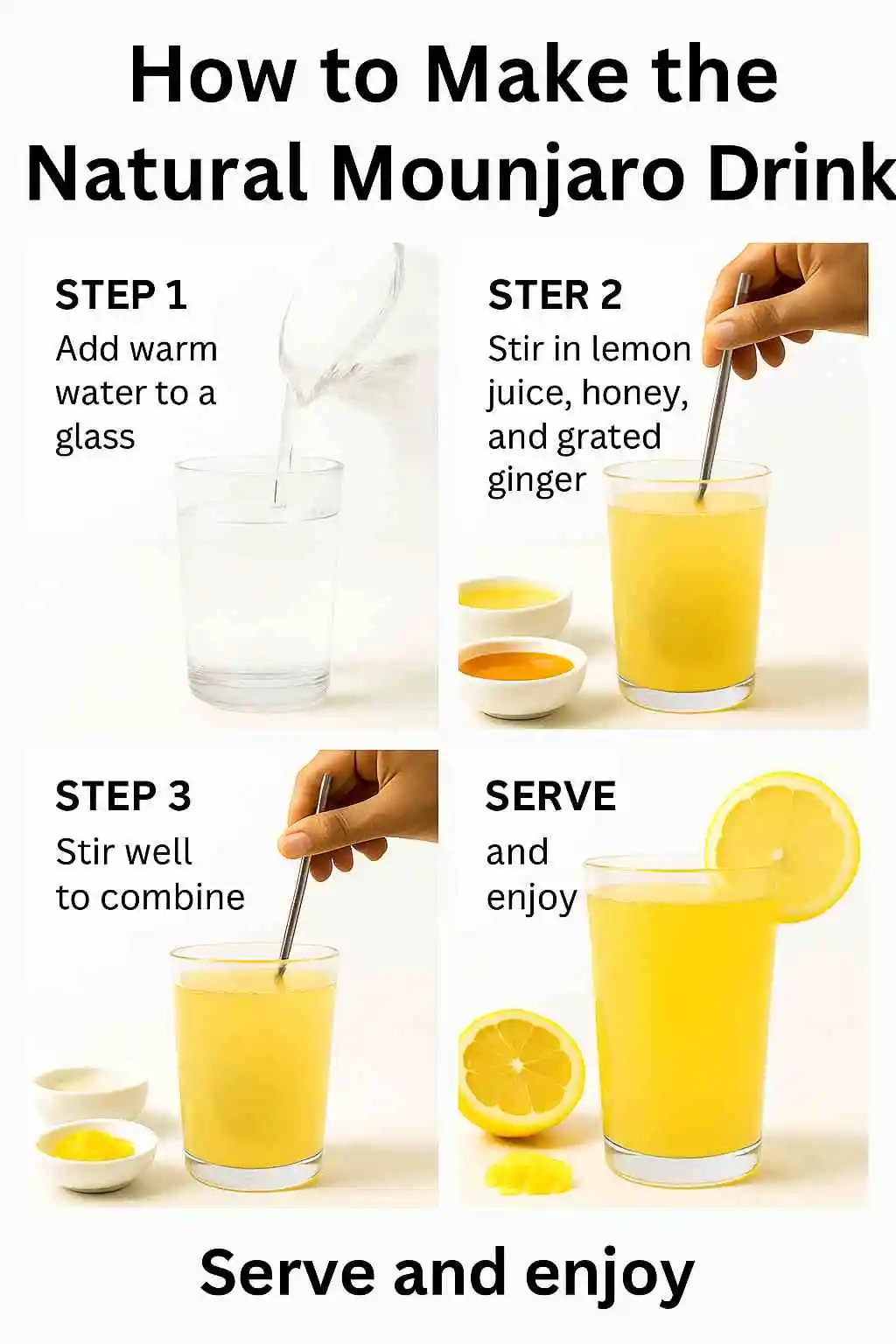 How to Make the Natural Mounjaro Drink

STEP 1
Add warm water to a glass

STER 2
Stir in lemon juice, honey, and grated ginger

STEP 3
Stir well to combine

SERVE
and enjoy

Serve and enjoy